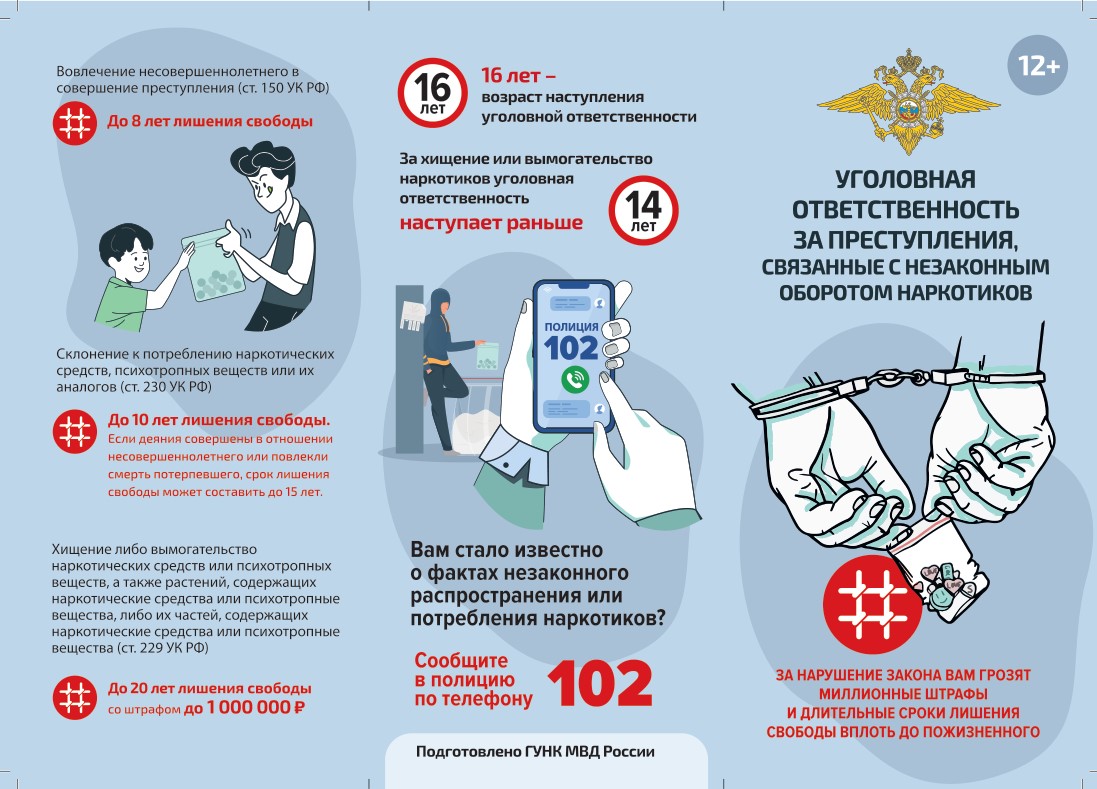 Вовлечение несовершеннолетнего в совершение преступления (ст. 150 УК РФ)

До 8 лет лишения свободы

Склонение к потреблению наркотических средств, психотропных веществ или их аналогов (ст. 230 УК РФ)

До 10 лет лишения свободы.
Если деяния совершены в отношении несовершеннолетнего или повлекли смерть потерпевшего, срок лишения свободы может составить до 15 лет.

Хищение либо вымогательство наркотических средств или психотропных веществ, а также растений, содержащих наркотические средства или психотропные вещества, либо их частей, содержащих наркотические средства или психотропные вещества (ст. 229 УК РФ)

До 20 лет лишения свободы со штрафом до 1 000 000 ₽

16 лет

16 лет – возраст наступления уголовной ответственности

За хищение или вымогательство наркотиков уголовная ответственность наступает раньше

14 лет

ПОЛИЦИЯ 102

Вам стало известно о фактах незаконного распространения или потребления наркотиков?

Сообщите в полицию по телефону 102

Подготовлено ГУНК МВД России

12+

УГОЛОВНАЯ ОТВЕТСТВЕННОСТЬ ЗА ПРЕСТУПЛЕНИЯ, СВЯЗАННЫЕ С НЕЗАКОННЫМ ОБОРОТОМ НАРКОТИКОВ

ЗА НАРУШЕНИЕ ЗАКОНА ВАМ ГРОЗЯТ МИЛЛИОННЫЕ ШТРАФЫ И ДЛИТЕЛЬНЫЕ СРОКИ ЛИШЕНИЯ СВОБОДЫ ВПЛОТЬ ДО ПОЖИЗНЕННОГО